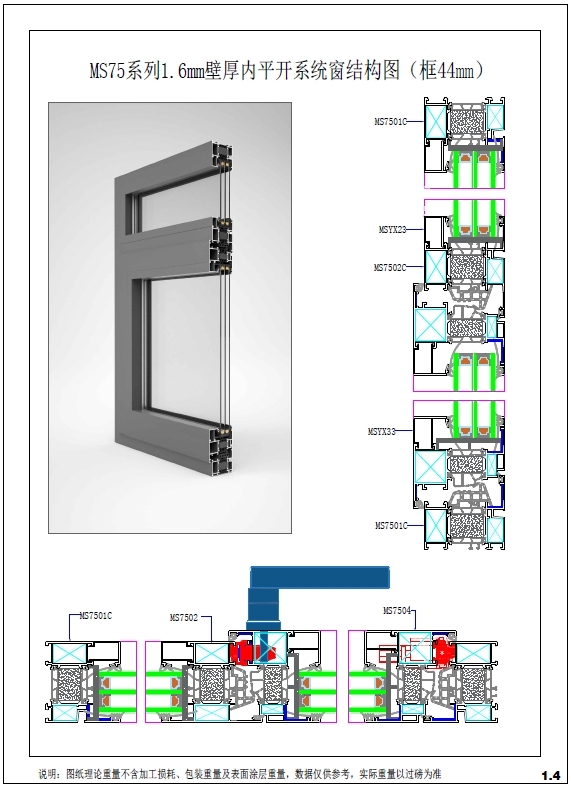 MS75系列1.6mm壁厚内平开系统窗结构图（框44mm）

MS7501C

MSYX23

MS7502C

MSYX33

MS7501C

MS7501C

MS7502

MS7504

说明：图纸理论重量不含加工损耗、包装重量及表面涂层重量，数据仅供参考，实际重量以过磅为准

1.4